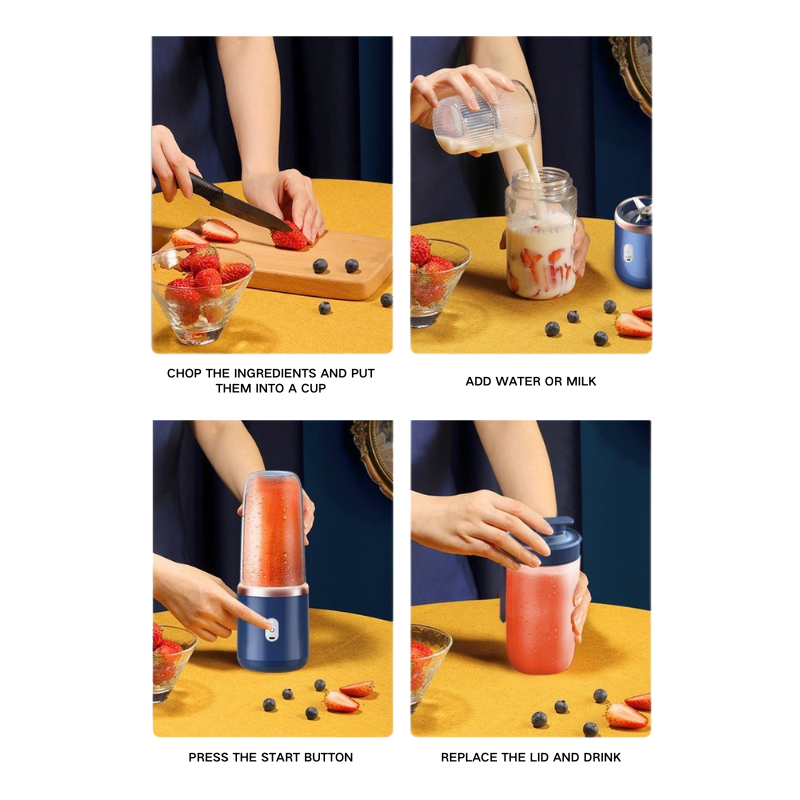 CHOP THE INGREDIENTS AND PUT THEM INTO A CUP

ADD WATER OR MILK

PRESS THE START BUTTON

REPLACE THE LID AND DRINK