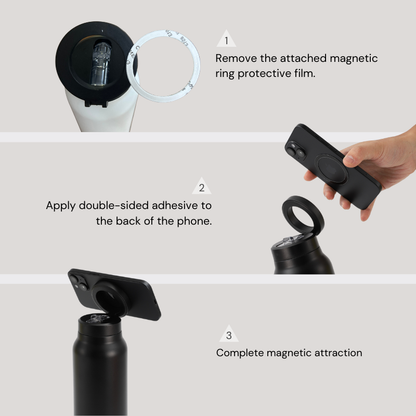 1
Remove the attached magnetic ring protective film.

2
Apply double-sided adhesive to the back of the phone.

3
Complete magnetic attraction